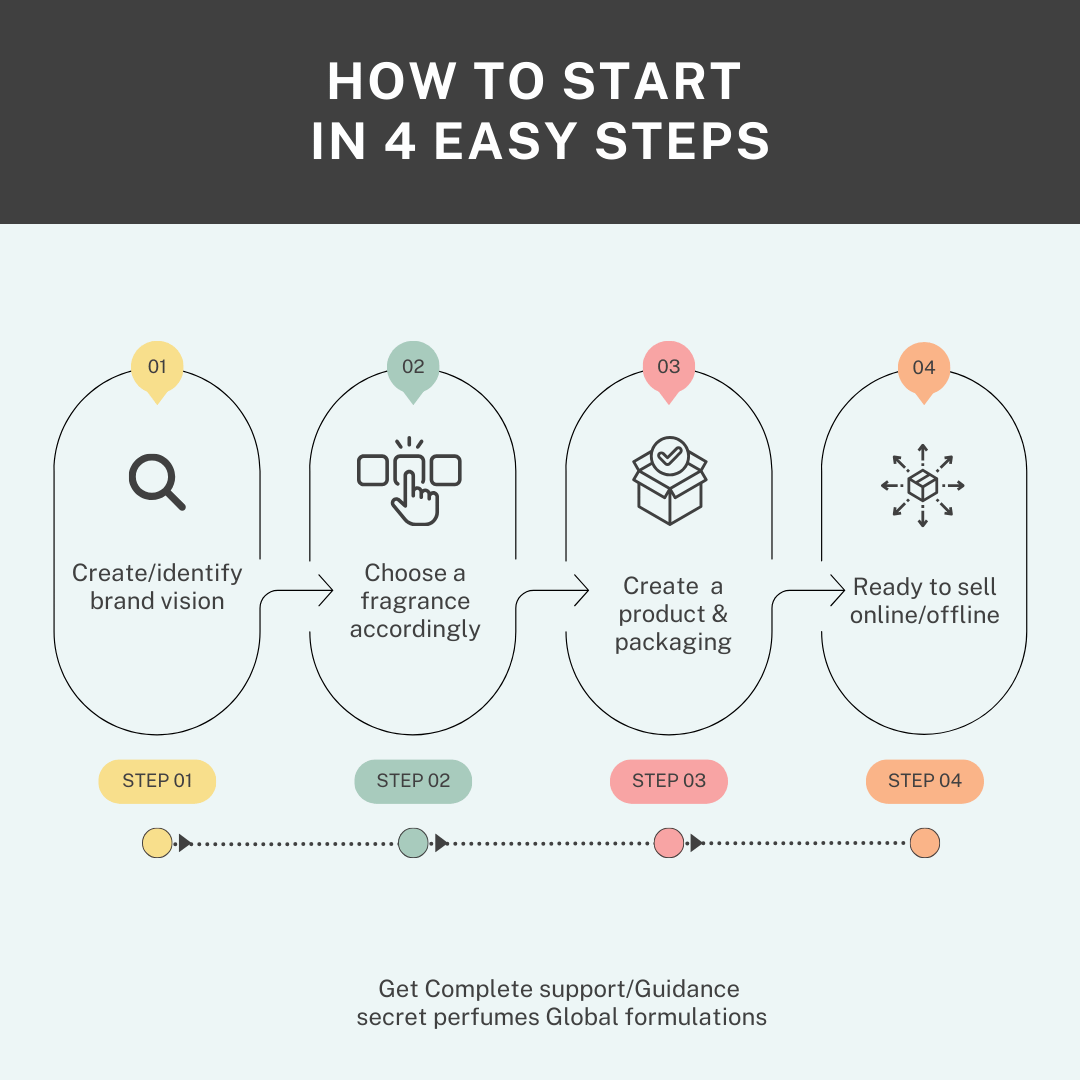 HOW TO START IN 4 EASY STEPS

01

Create/identify brand vision

02

Choose a fragrance accordingly

03

Create a product & packaging

04

Ready to sell online/offline

STEP 01

STEP 02

STEP 03

STEP 04

Get Complete support/Guidance
secret perfumes Global formulations